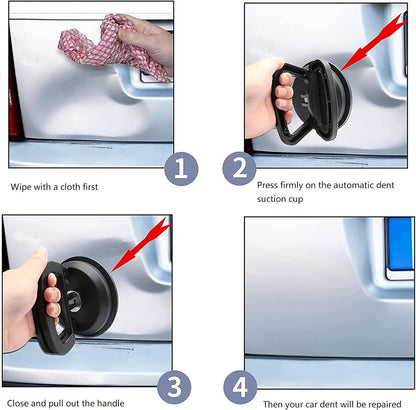 1

Wipe with a cloth first

2

Press firmly on the automatic dent suction cup

3

Close and pull out the handle

4

Then your car dent will be repaired